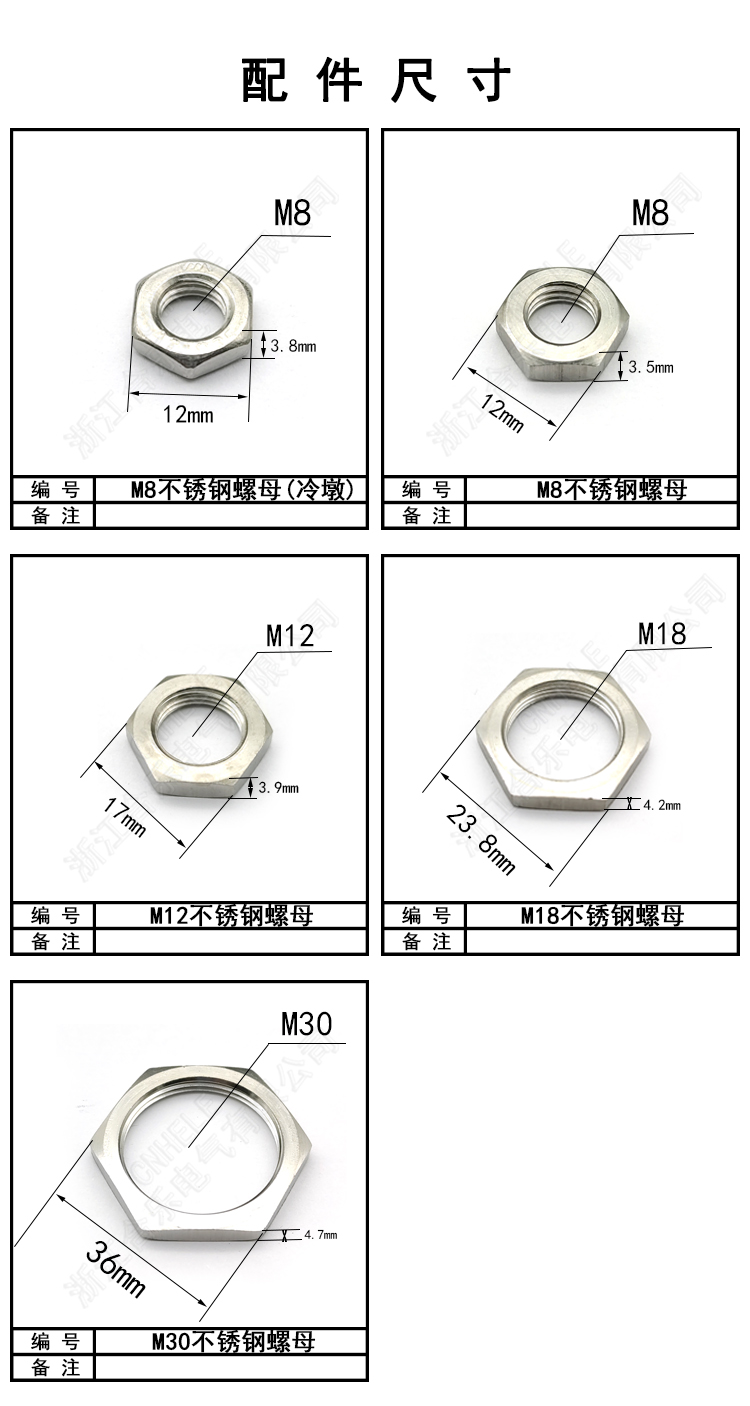 配 件 尺 寸

M8

3.8mm

12mm

| 编 号 | M8不锈钢螺母(冷墩) |
|---|---|
| 备 注 | |

M8

3.5mm

12mm

| 编 号 | M8不锈钢螺母 |
|---|---|
| 备 注 | |

M12

3.9mm

17mm

| 编 号 | M12不锈钢螺母 |
|---|---|
| 备 注 | |

M18

4.2mm

23.8mm

| 编 号 | M18不锈钢螺母 |
|---|---|
| 备 注 | |

M30

4.7mm

36mm

| 编 号 | M30不锈钢螺母 |
|---|---|
| 备 注 | |